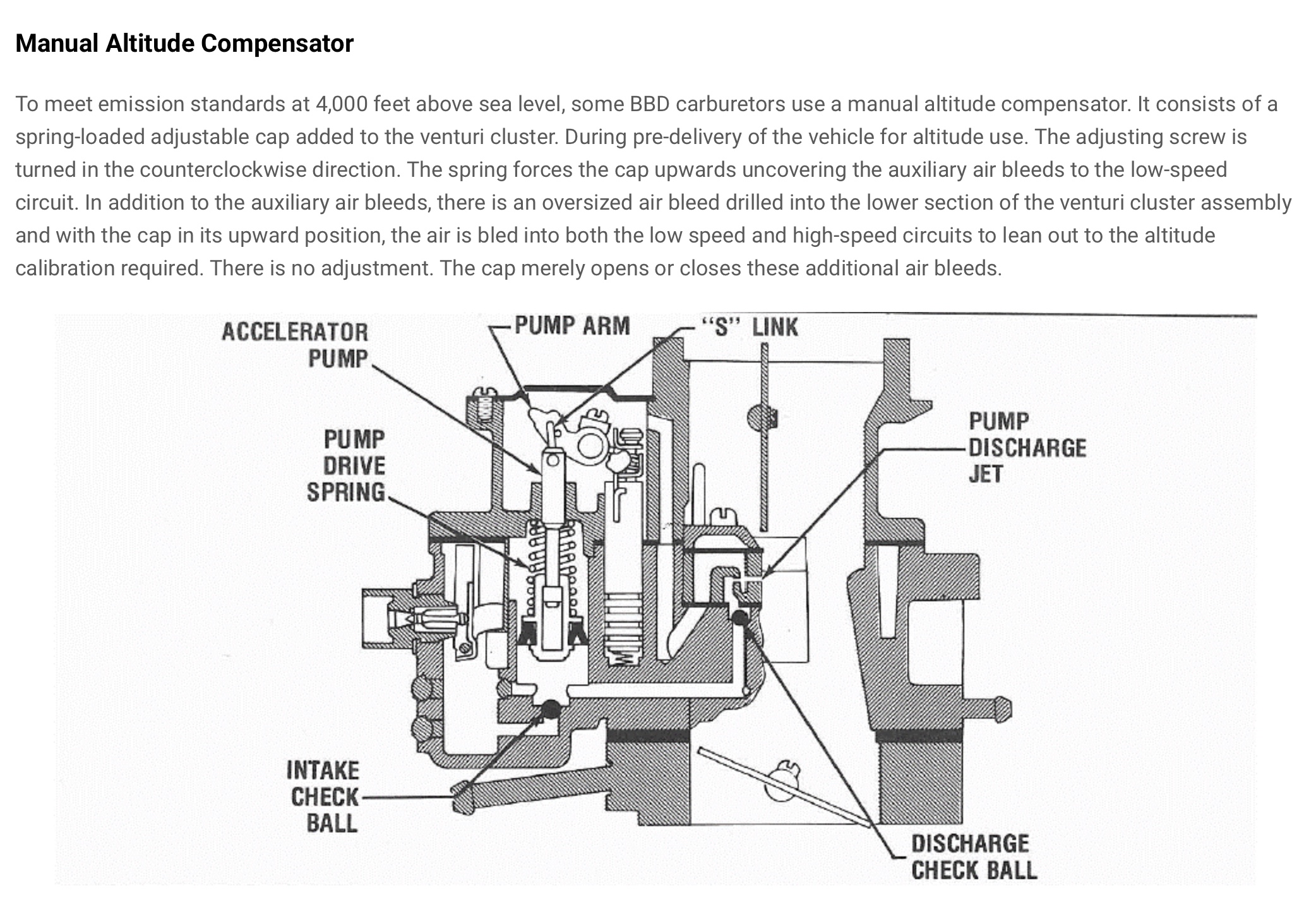 Manual Altitude Compensator

To meet emission standards at 4,000 feet above sea level, some BBD carburetors use a manual altitude compensator. It consists of a spring-loaded adjustable cap added to the venturi cluster. During pre-delivery of the vehicle for altitude use. The adjusting screw is turned in the counterclockwise direction. The spring forces the cap upwards uncovering the auxiliary air bleeds to the low-speed circuit. In addition to the auxiliary air bleeds, there is an oversized air bleed drilled into the lower section of the venturi cluster assembly and with the cap in its upward position, the air is bled into both the low speed and high-speed circuits to lean out to the altitude calibration required. There is no adjustment. The cap merely opens or closes these additional air bleeds.

ACCELERATOR PUMP
PUMP ARM
"S" LINK
PUMP DRIVE SPRING
PUMP DISCHARGE JET
INTAKE CHECK BALL
DISCHARGE CHECK BALL