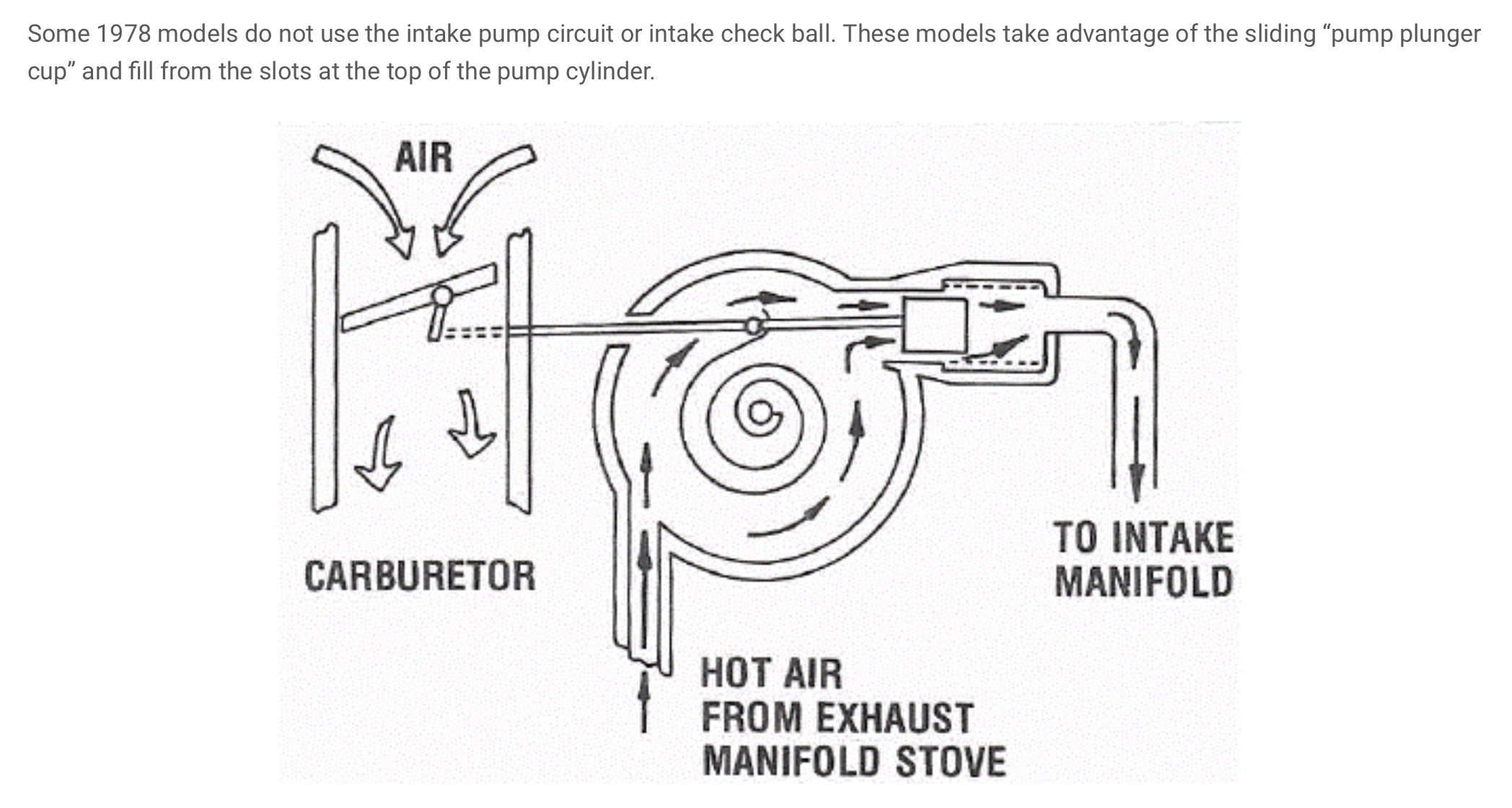 Some 1978 models do not use the intake pump circuit or intake check ball. These models take advantage of the sliding “pump plunger cup” and fill from the slots at the top of the pump cylinder.

AIR

CARBURETOR

TO INTAKE MANIFOLD

HOT AIR FROM EXHAUST MANIFOLD STOVE