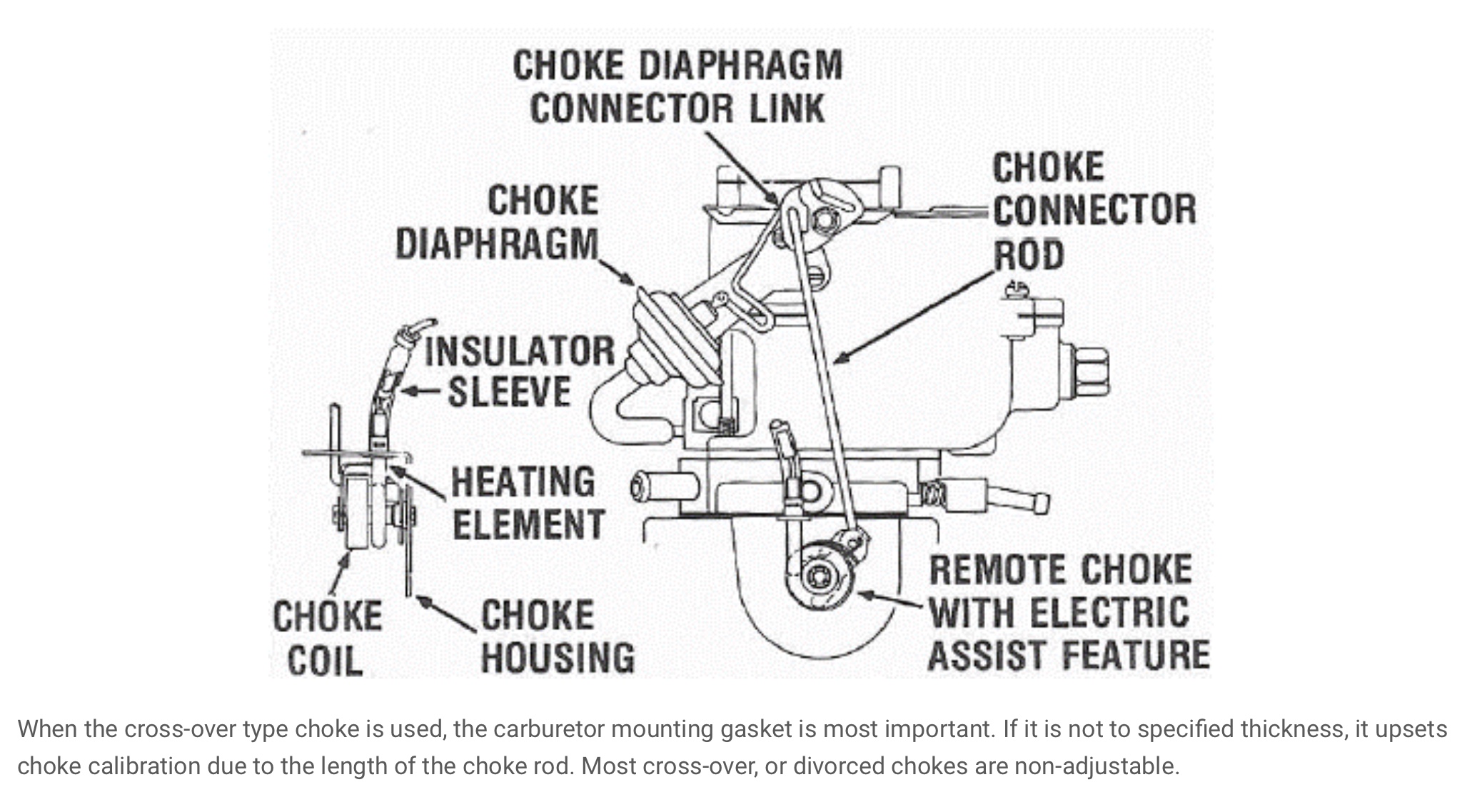 CHOKE DIAPHRAGM CONNECTOR LINK

CHOKE DIAPHRAGM

CHOKE CONNECTOR ROD

INSULATOR SLEEVE

HEATING ELEMENT

CHOKE COIL

CHOKE HOUSING

REMOTE CHOKE WITH ELECTRIC ASSIST FEATURE

When the cross-over type choke is used, the carburetor mounting gasket is most important. If it is not to specified thickness, it upsets choke calibration due to the length of the choke rod. Most cross-over, or divorced chokes are non-adjustable.