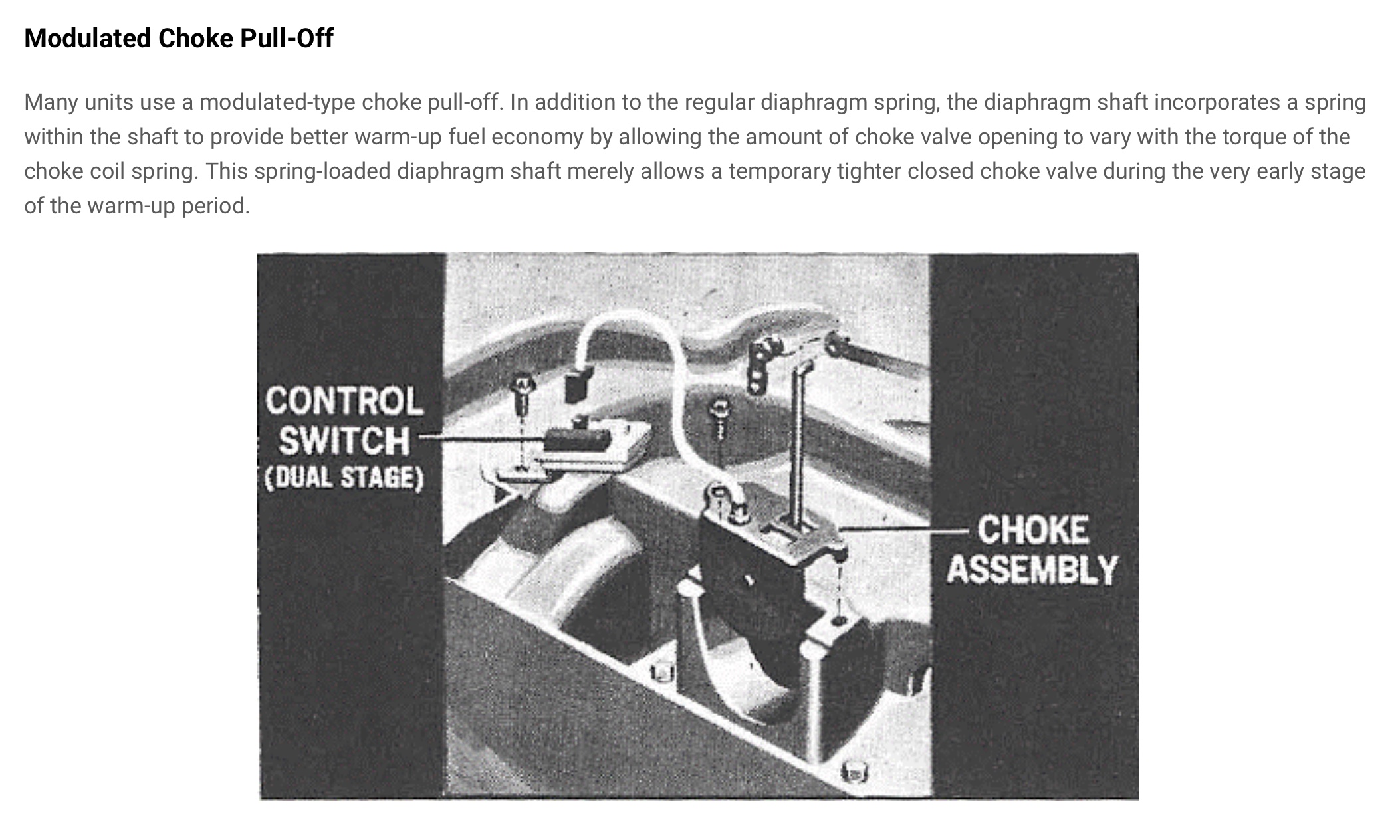 Modulated Choke Pull-Off

Many units use a modulated-type choke pull-off. In addition to the regular diaphragm spring, the diaphragm shaft incorporates a spring within the shaft to provide better warm-up fuel economy by allowing the amount of choke valve opening to vary with the torque of the choke coil spring. This spring-loaded diaphragm shaft merely allows a temporary tighter closed choke valve during the very early stage of the warm-up period.

CONTROL SWITCH (DUAL STAGE)

CHOKE ASSEMBLY