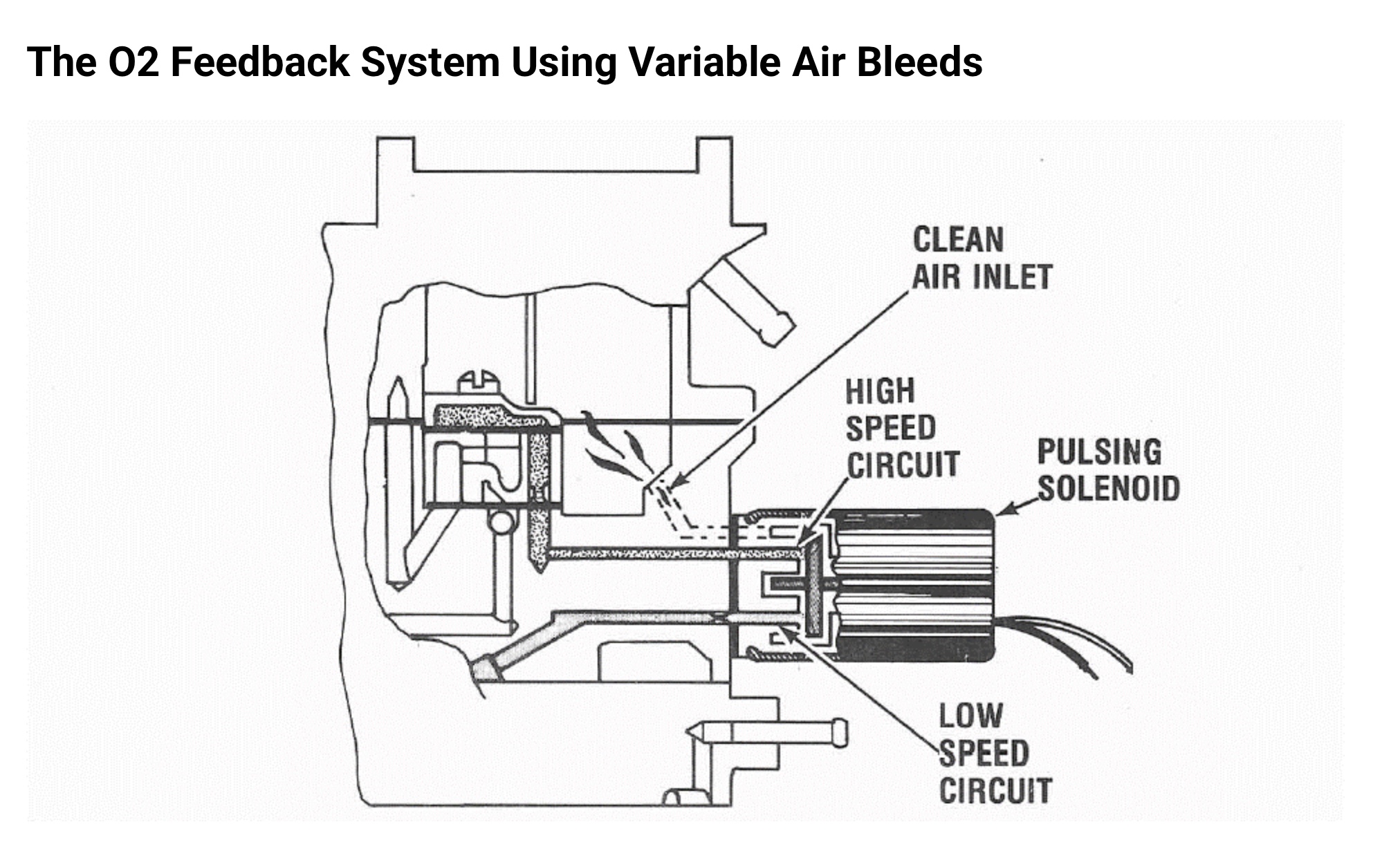 The O2 Feedback System Using Variable Air Bleeds

CLEAN AIR INLET

HIGH SPEED CIRCUIT

PULSING SOLENOID

LOW SPEED CIRCUIT