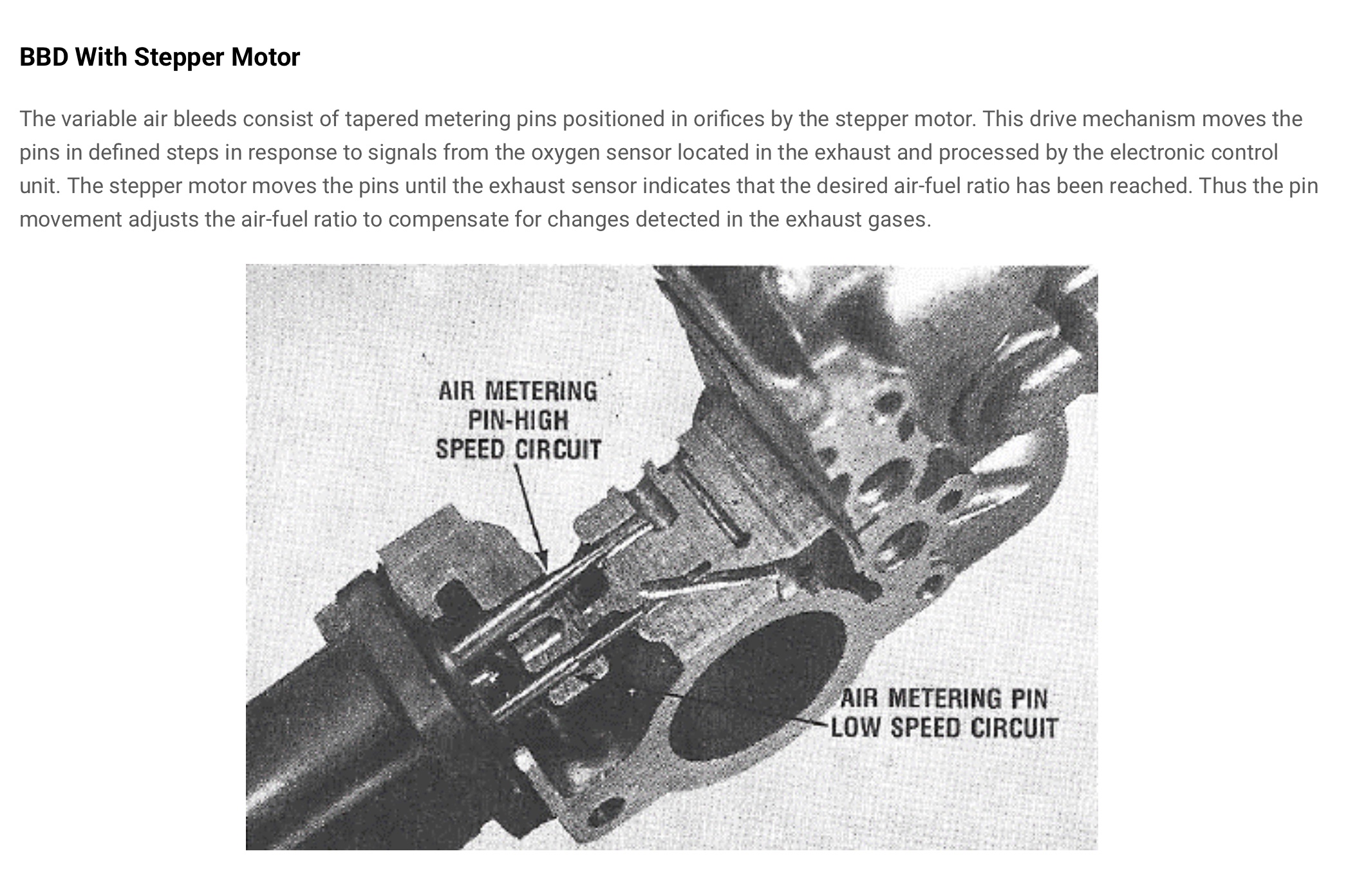 BBD With Stepper Motor

The variable air bleeds consist of tapered metering pins positioned in orifices by the stepper motor. This drive mechanism moves the pins in defined steps in response to signals from the oxygen sensor located in the exhaust and processed by the electronic control unit. The stepper motor moves the pins until the exhaust sensor indicates that the desired air-fuel ratio has been reached. Thus the pin movement adjusts the air-fuel ratio to compensate for changes detected in the exhaust gases.

AIR METERING PIN-HIGH SPEED CIRCUIT

AIR METERING PIN LOW SPEED CIRCUIT