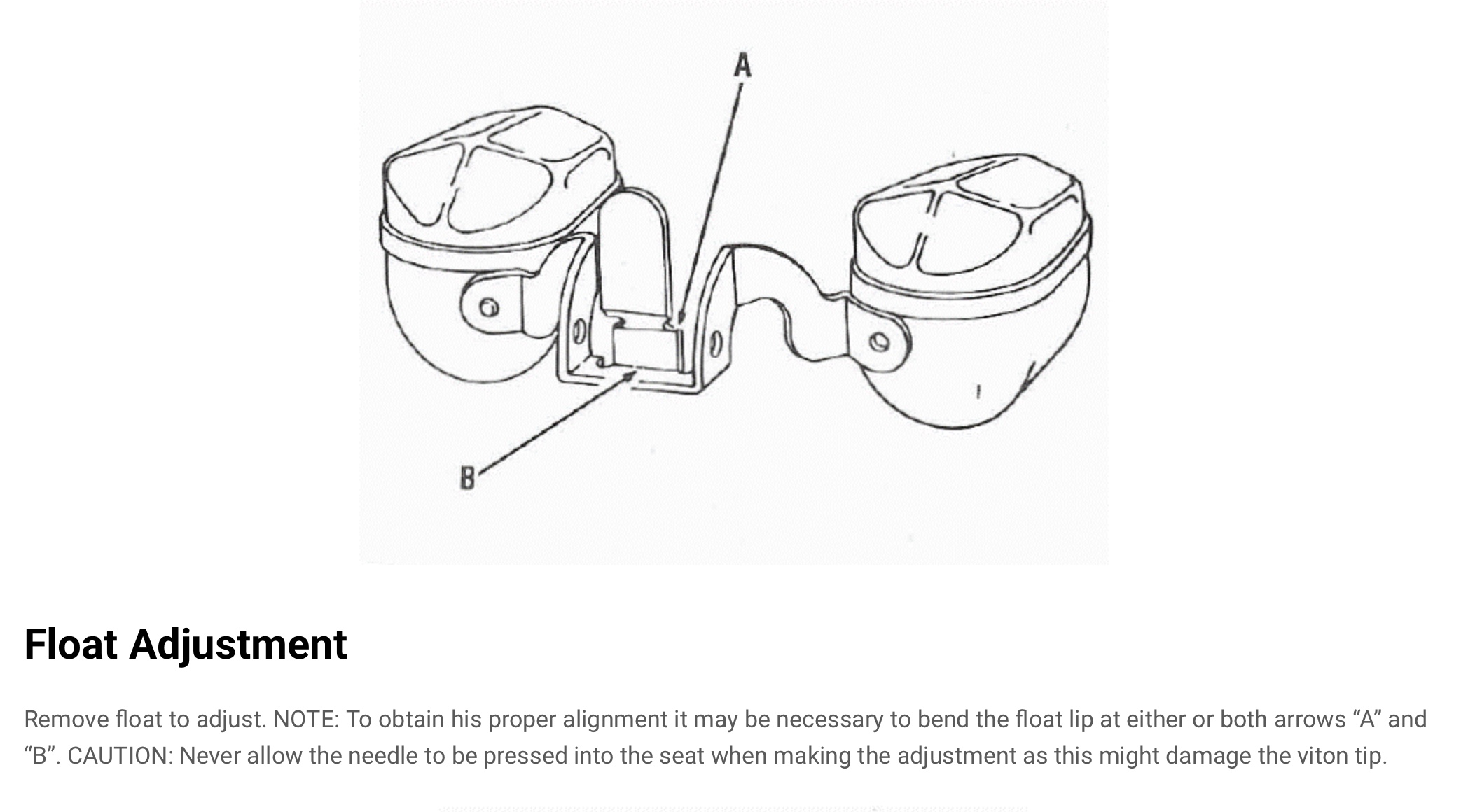 A

B

Float Adjustment

Remove float to adjust. NOTE: To obtain his proper alignment it may be necessary to bend the float lip at either or both arrows “A” and “B”. CAUTION: Never allow the needle to be pressed into the seat when making the adjustment as this might damage the viton tip.